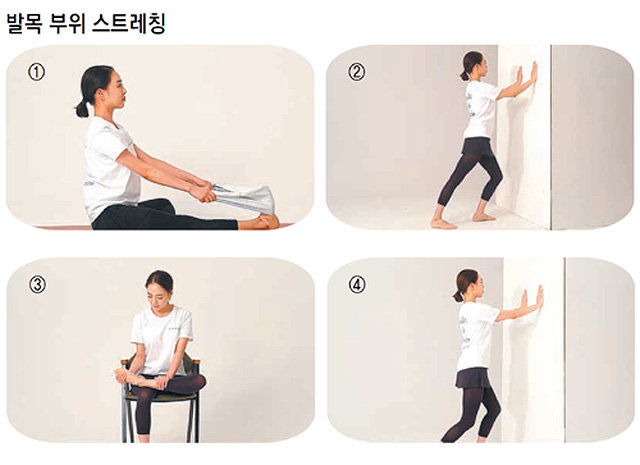 발목 부위 스트레칭

①

②

③

④