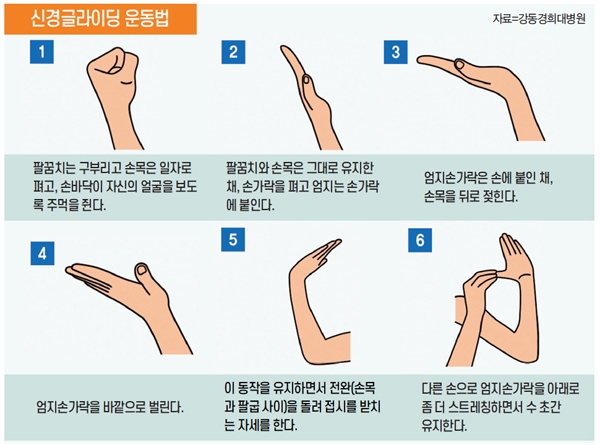 신경글라이딩 운동법

자료=강동경희대병원

1

팔꿈치는 구부리고 손목은 일자로 펴고, 손바닥이 자신의 얼굴을 보도록 주먹을 쥔다.

2

팔꿈치와 손목은 그대로 유지한 채, 손가락을 펴고 엄지는 손가락에 붙인다.

3

엄지손가락은 손에 붙인 채, 손목을 뒤로 젖힌다.

4

엄지손가락을 바깥으로 벌린다.

5

이 동작을 유지하면서 전완(손목과 팔굽 사이)을 돌려 접시를 받치는 자세를 한다.

6

다른 손으로 엄지손가락을 아래로 좀 더 스트레칭하면서 수 초간 유지한다.